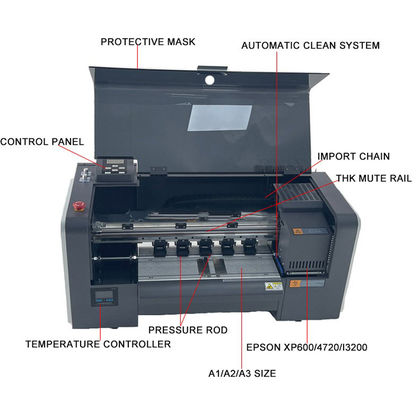 PROTECTIVE MASK

AUTOMATIC CLEAN SYSTEM

CONTROL PANEL

IMPORT CHAIN

THK MUTE RAIL

PRESSURE ROD

TEMPERATURE CONTROLLER

EPSON XP600/4720/I3200

A1/A2/A3 SIZE